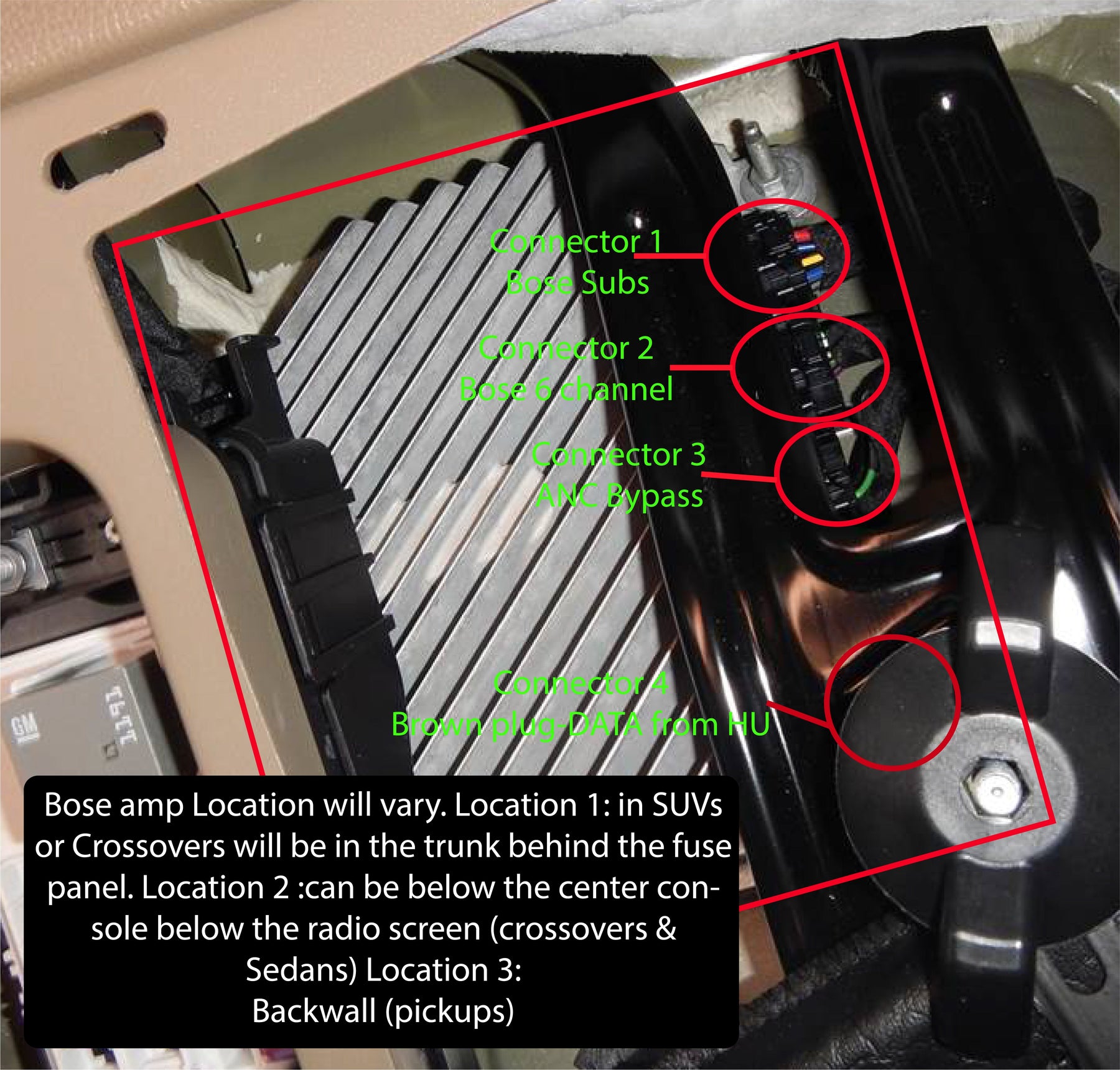 Connector 1
Bose Subs

Connector 2
Bose 6 channel

Connector 3
ANC Bypass

Connector 4
Brown plug-DATA from HU

GM

Bose amp Location will vary. Location 1: in SUVs or Crossovers will be in the trunk behind the fuse panel. Location 2 :can be below the center console below the radio screen (crossovers & Sedans) Location 3:
Backwall (pickups)